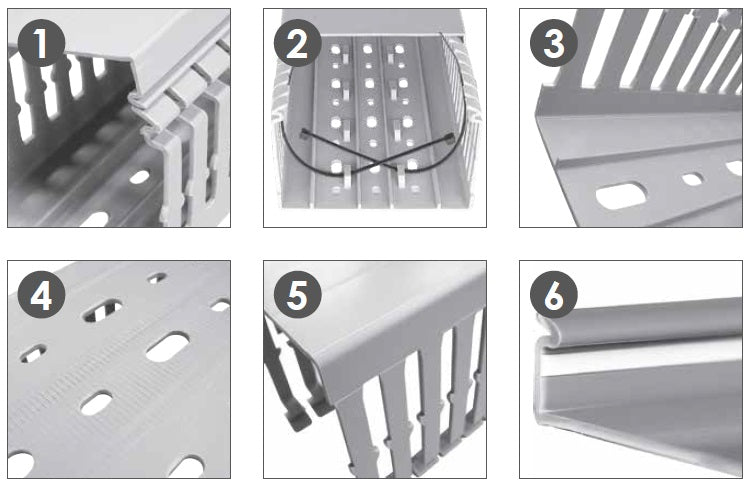 1

2

3

4

5

6